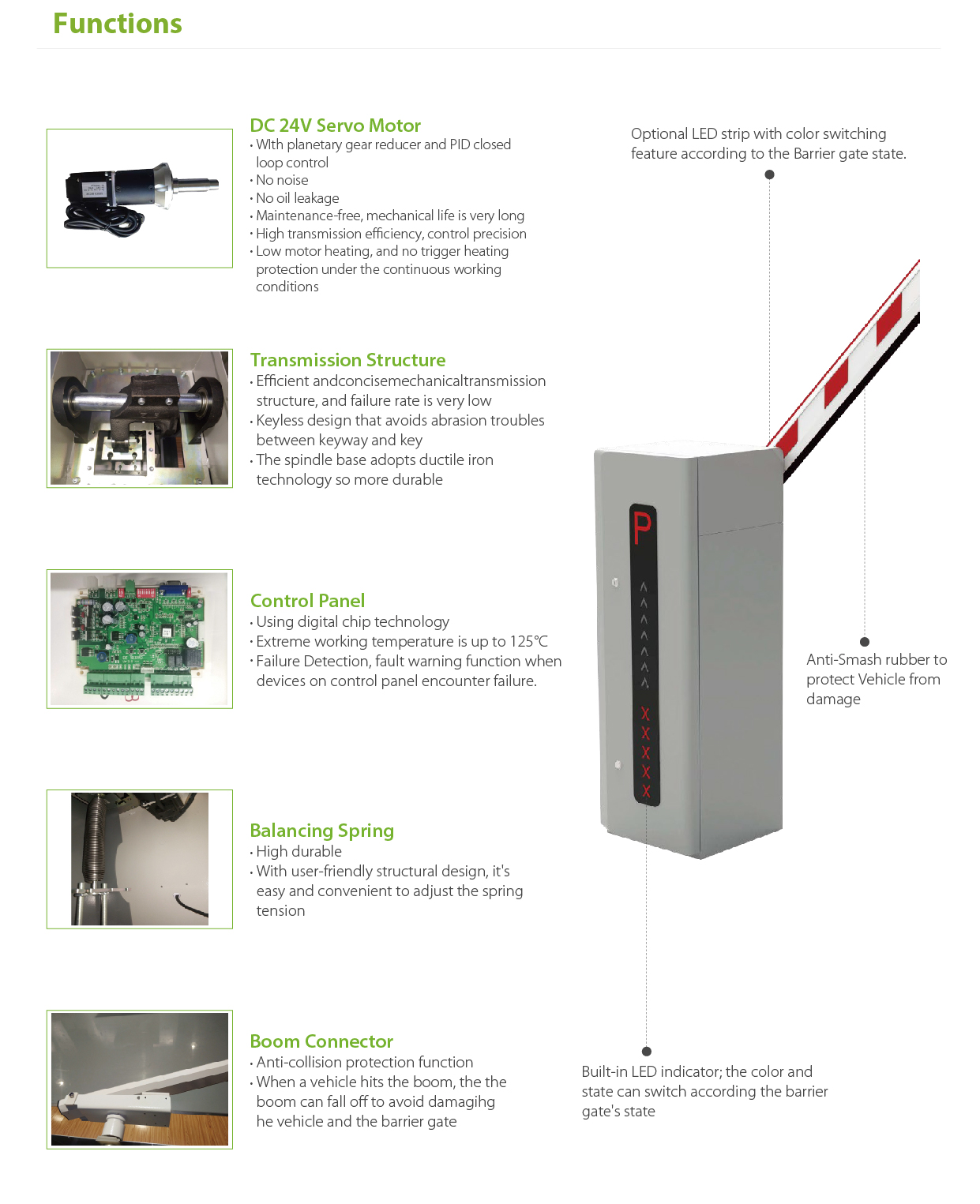 Functions

DC 24V Servo Motor
· WIth planetary gear reducer and PID closed loop control
· No noise
· No oil leakage
· Maintenance-free, mechanical life is very long
· High transmission efficiency, control precision
· Low motor heating, and no trigger heating protection under the continuous working conditions

Transmission Structure
· Efficient andconcisemechanicaltransmission structure, and failure rate is very low
· Keyless design that avoids abrasion troubles between keyway and key
· The spindle base adopts ductile iron technology so more durable

Control Panel
· Using digital chip technology
· Extreme working temperature is up to 125℃
· Failure Detection, fault warning function when devices on control panel encounter failure.

Balancing Spring
· High durable
· With user-friendly structural design, it's easy and convenient to adjust the spring tension

Boom Connector
· Anti-collision protection function
· When a vehicle hits the boom, the the boom can fall off to avoid damagihg he vehicle and the barrier gate

Optional LED strip with color switching feature according to the Barrier gate state.

P

Anti-Smash rubber to protect Vehicle from damage

Built-in LED indicator; the color and state can switch according the barrier gate's state